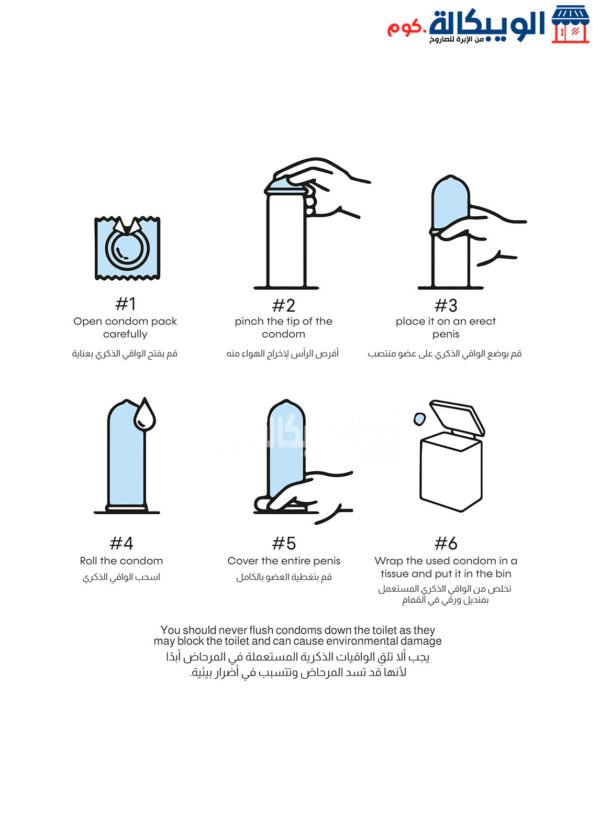 الويبكالة.كوم
من الإبرة للصاروخ

#1
Open condom pack carefully
قم بفتح الواقي الذكري بعناية

#2
pinch the tip of the condom
أقرص الرأس لإخراج الهواء منه

#3
place it on an erect penis
قم بوضع الواقي الذكري على عضو منتصب

#4
Roll the condom
اسحب الواقي الذكري

#5
Cover the entire penis
قم بتغطية العضو بالكامل

#6
Wrap the used condom in a tissue and put it in the bin
تخلص من الواقي الذكري المستعمل بمنديل ورقي في القمام

You should never flush condoms down the toilet as they may block the toilet and can cause environmental damage
يجب ألا تلق الواقيات الذكرية المستعملة في المرحاض أبدًا لأنها قد تسد المرحاض وتتسبب في أضرار بيئية.